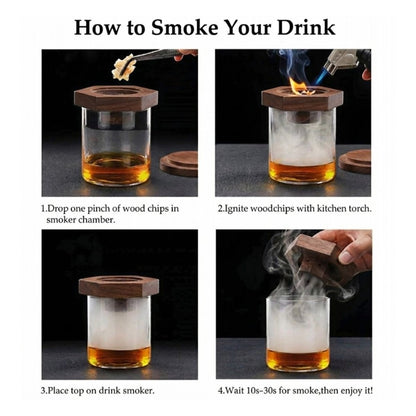 How to Smoke Your Drink

1.Drop one pinch of wood chips in smoker chamber.

2.Ignite woodchips with kitchen torch.

3.Place top on drink smoker.

4.Wait 10s-30s for smoke,then enjoy it!